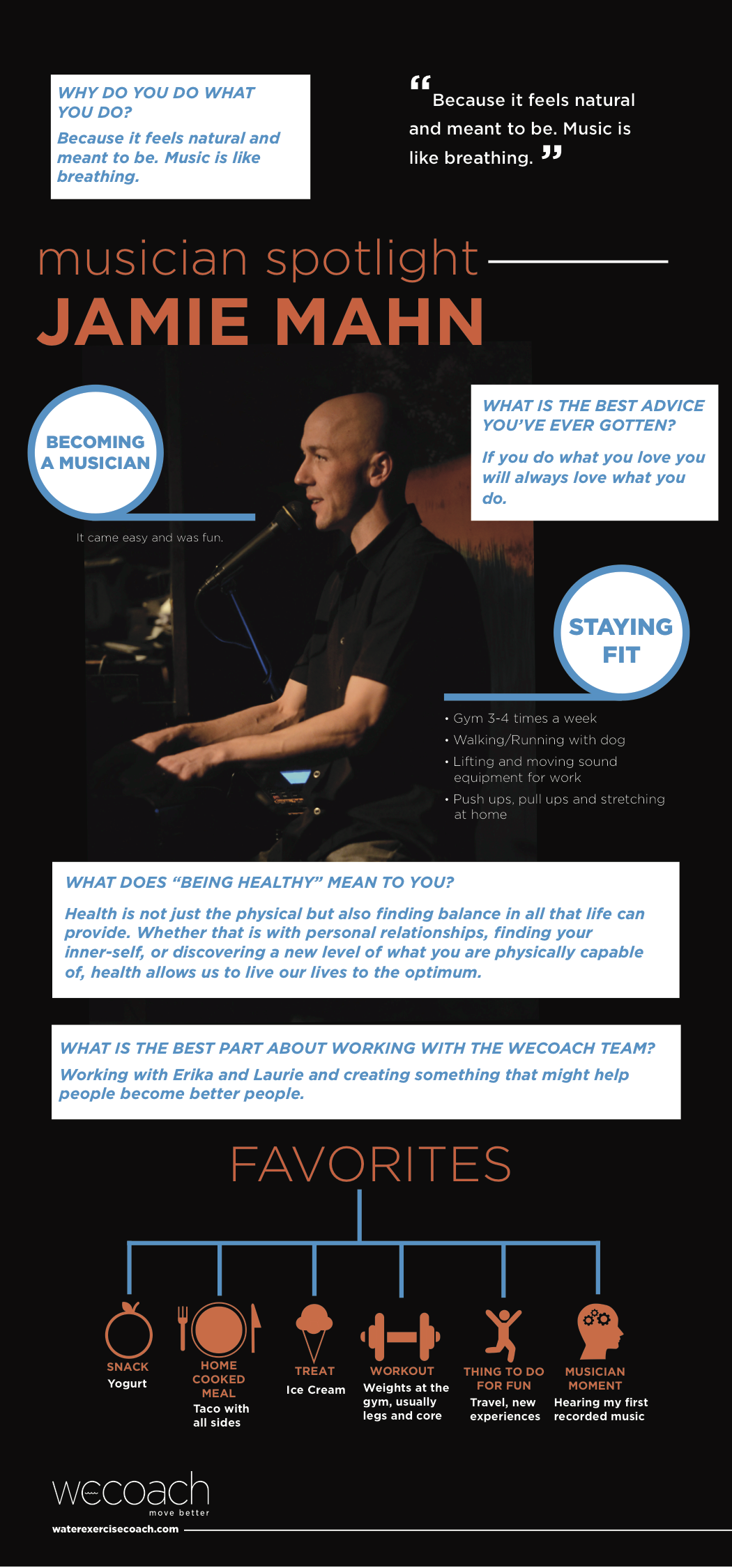 WHY DO YOU DO WHAT YOU DO?

Because it feels natural and meant to be. Music is like breathing.

“Because it feels natural and meant to be. Music is like breathing.”

musician spotlight
JAMIE MAHN

BECOMING A MUSICIAN

It came easy and was fun.

WHAT IS THE BEST ADVICE YOU'VE EVER GOTTEN?

If you do what you love you will always love what you do.

STAYING FIT

• Gym 3-4 times a week
• Walking/Running with dog
• Lifting and moving sound equipment for work
• Push ups, pull ups and stretching at home

WHAT DOES “BEING HEALTHY” MEAN TO YOU?

Health is not just the physical but also finding balance in all that life can provide. Whether that is with personal relationships, finding your inner-self, or discovering a new level of what you are physically capable of, health allows us to live our lives to the optimum.

WHAT IS THE BEST PART ABOUT WORKING WITH THE WECOACH TEAM?

Working with Erika and Laurie and creating something that might help people become better people.

FAVORITES

SNACK
Yogurt

HOME COOKED MEAL
Taco with all sides

TREAT
Ice Cream

WORKOUT
Weights at the gym, usually legs and core

THING TO DO FOR FUN
Travel, new experiences

MUSICIAN MOMENT
Hearing my first recorded music

wecoach
move better
waterexercisecoach.com